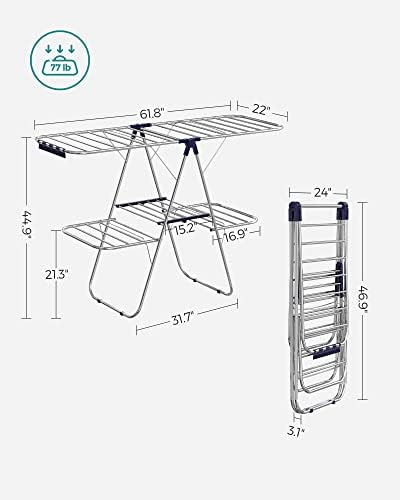 77 lb

61.8"

22"

44.9"

15.2"

16.9"

21.3"

31.7"

24"

46.9"

3.1"