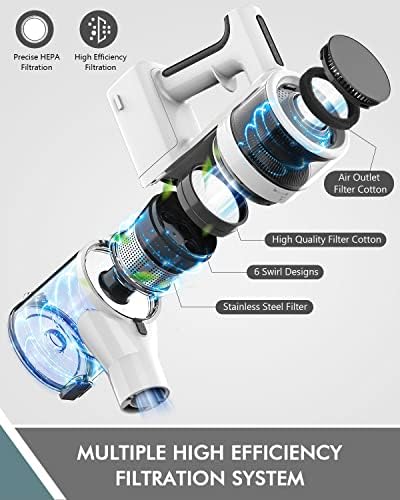 Precise HEPA Filtration

High Efficiency Filtration

Air Outlet Filter Cotton

High Quality Filter Cotton

6 Swirl Designs

Stainless Steel Filter

MULTIPLE HIGH EFFICIENCY FILTRATION SYSTEM