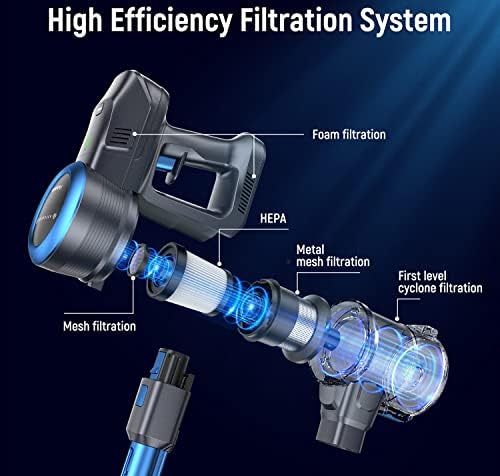 High Efficiency Filtration System

Foam filtration

HEPA

Metal mesh filtration

First level cyclone filtration

Mesh filtration