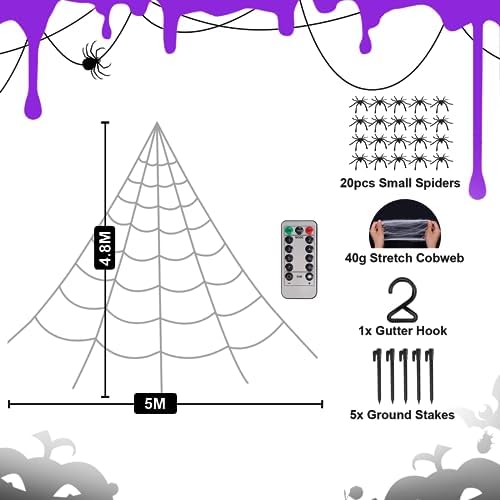 4.8M

5M

20pcs Small Spiders

40g Stretch Cobweb

1x Gutter Hook

5x Ground Stakes