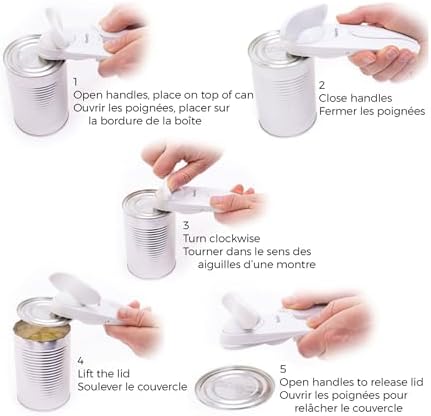 1
Open handles, place on top of can
Ouvrir les poignées, placer sur la bordure de la boîte

2
Close handles
Fermer les poignées

3
Turn clockwise
Tourner dans le sens des aiguilles d'une montre

4
Lift the lid
Soulever le couvercle

5
Open handles to release lid
Ouvrir les poignées pour relâcher le couvercle