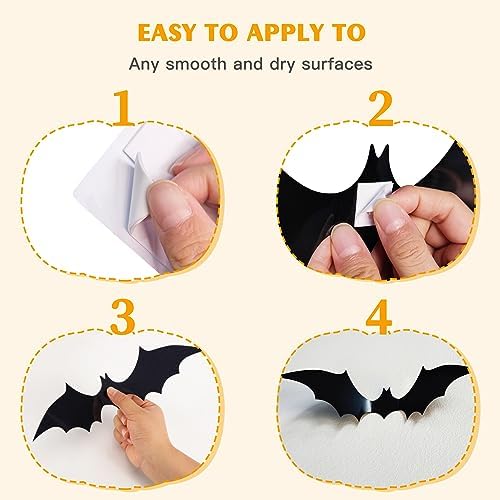 EASY TO APPLY TO

Any smooth and dry surfaces

1

2

3

4