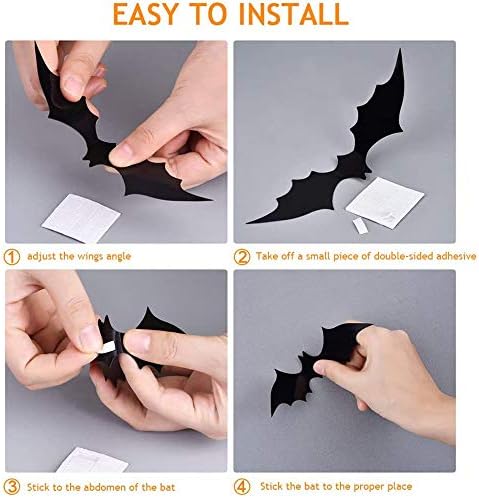 EASY TO INSTALL

① adjust the wings angle

② Take off a small piece of double-sided adhesive

③ Stick to the abdomen of the bat

④ Stick the bat to the proper place