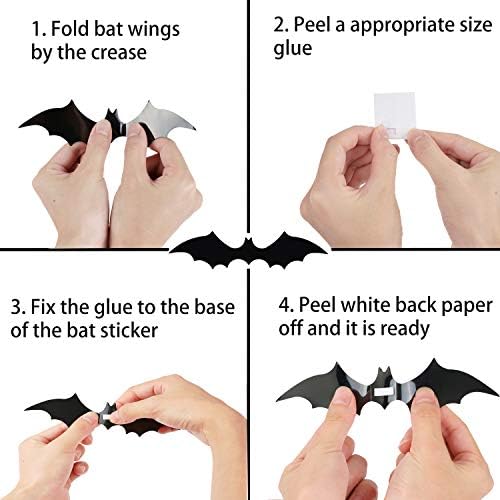 1. Fold bat wings by the crease

2. Peel a appropriate size glue

3. Fix the glue to the base of the bat sticker

4. Peel white back paper off and it is ready