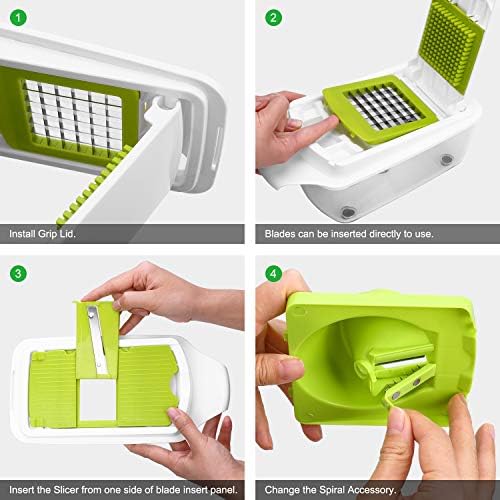 1

Install Grip Lid.

2

Blades can be inserted directly to use.

3

Insert the Slicer from one side of blade insert panel.

4

Change the Spiral Accessory.