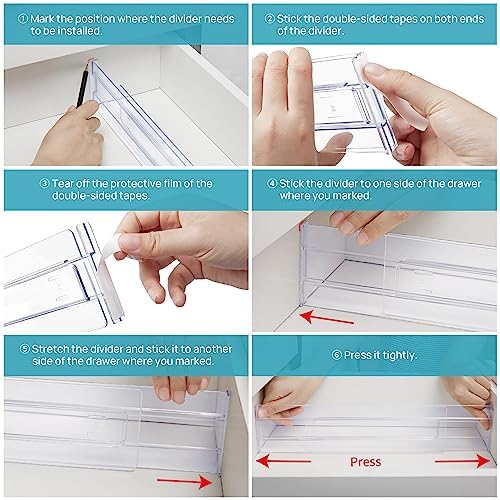 ① Mark the position where the divider needs to be installed.

② Stick the double-sided tapes on both ends of the divider.

③ Tear off the protective film of the double-sided tapes.

④ Stick the divider to one side of the drawer where you marked.

⑤ Stretch the divider and stick it to another side of the drawer where you marked.

⑥ Press it tightly.

Press