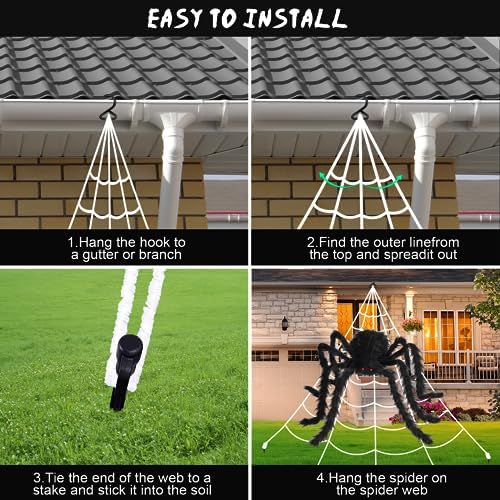 EASY TO INSTALL

1.Hang the hook to a gutter or branch

2.Find the outer linefrom the top and spreadit out

3.Tie the end of the web to a stake and stick it into the soil

4.Hang the spider on the spider web