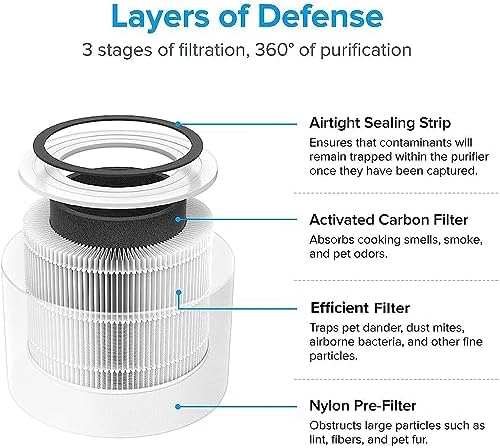 Layers of Defense

3 stages of filtration, 360° of purification

Airtight Sealing Strip

Ensures that contaminants will remain trapped within the purifier once they have been captured.

Activated Carbon Filter

Absorbs cooking smells, smoke, and pet odors.

Efficient Filter

Traps pet dander, dust mites, airborne bacteria, and other fine particles.

Nylon Pre-Filter

Obstructs large particles such as lint, fibers, and pet fur.